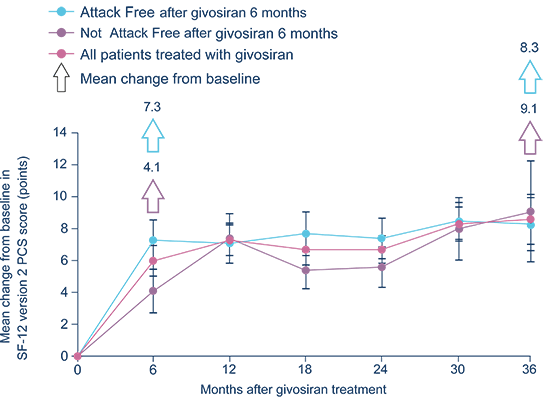 Attack Free after givosiran 6 months
Not Attack Free after givosiran 6 months
All patients treated with givosiran
Mean change from baseline

7.3
4.1
8.3
9.1

Mean change from baseline in SF-12 version 2 PCS score (points)

14
12
10
8
6
4
2
0

0
6
12
18
24
30
36

Months after givosiran treatment