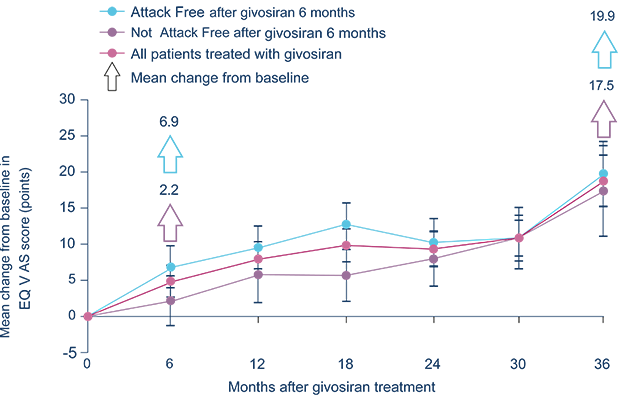 Attack Free after givosiran 6 months
Not Attack Free after givosiran 6 months
All patients treated with givosiran
Mean change from baseline

19.9
17.5
6.9
2.2

Mean change from baseline in EQ V AS score (points)

30
25
20
15
10
5
0
-5

0 6 12 18 24 30 36

Months after givosiran treatment